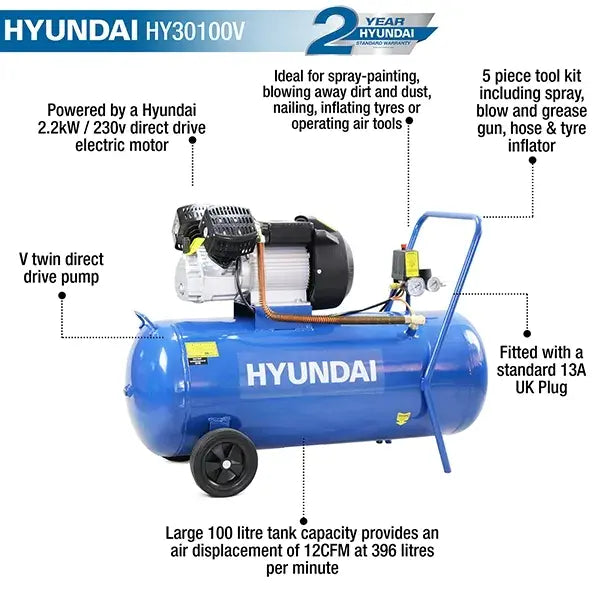 HYUNDAI HY30100V

2 YEAR HYUNDAI STANDARD WARRANTY

Powered by a Hyundai 2.2kW / 230v direct drive electric motor

Ideal for spray-painting, blowing away dirt and dust, nailing, inflating tyres or operating air tools

5 piece tool kit including spray, blow and grease gun, hose & tyre inflator

V twin direct drive pump

HYUNDAI

Fitted with a standard 13A UK Plug

Large 100 litre tank capacity provides an air displacement of 12CFM at 396 litres per minute